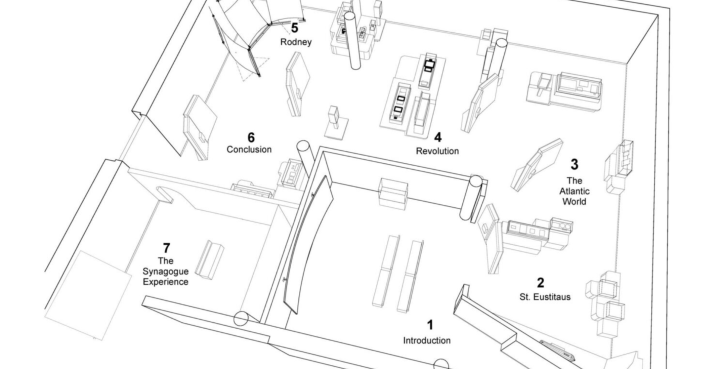 5
Rodney

6
Conclusion

4
Revolution

3
The Atlantic World

7
The Synagogue Experience

2
St. Eustitaus

1
Introduction